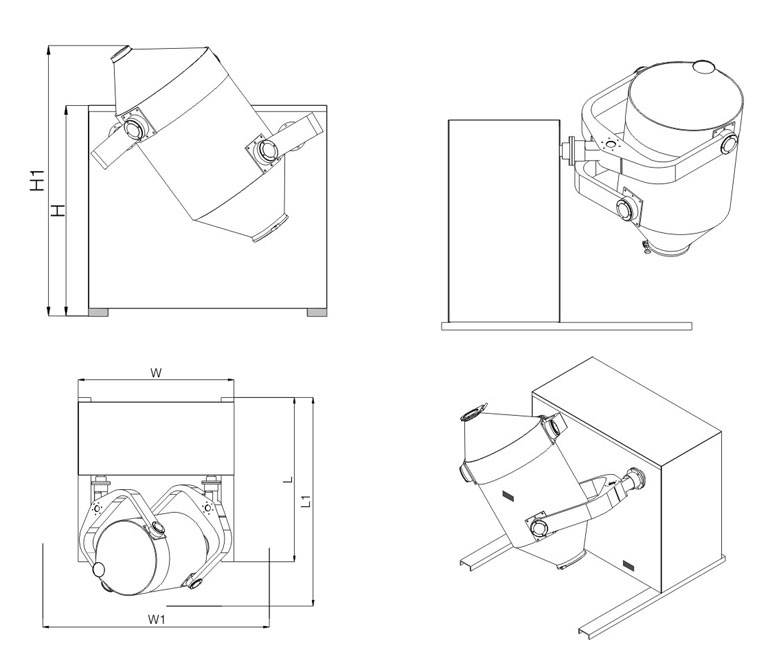 H1
H
W
L
L1
W1